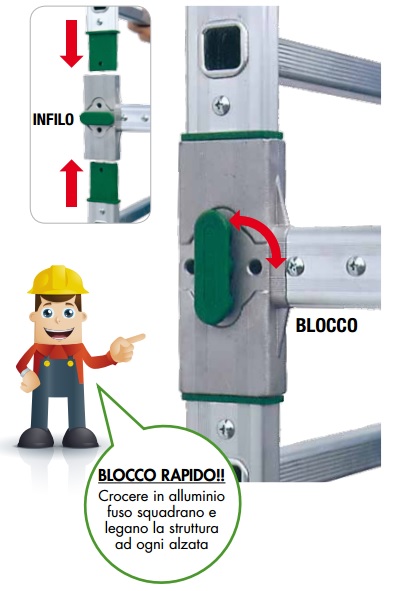 INFILO

BLOCCO

BLOCCO RAPIDO!!
Crocere in alluminio fuso squadrano e legano la struttura ad ogni alzata